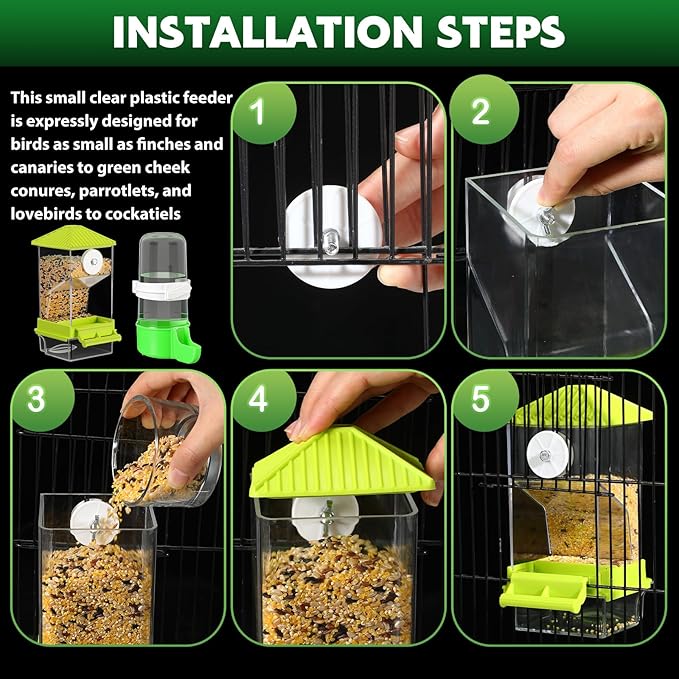 INSTALLATION STEPS

This small clear plastic feeder is expressly designed for birds as small as finches and canaries to green cheek conures, parrotlets, and lovebirds to cockatiels

1

2

3

4

5