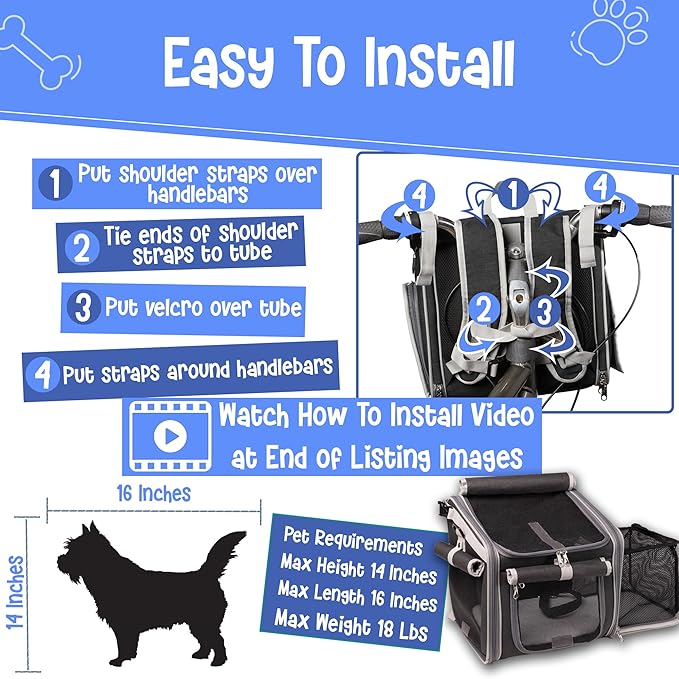 Easy To Install

1 Put shoulder straps over handlebars

2 Tie ends of shoulder straps to tube

3 Put velcro over tube

4 Put straps around handlebars

4 1 4

2 3

Watch How To Install Video at End of Listing Images

16 Inches

14 Inches

Pet Requirements
Max Height 14 Inches
Max Length 16 Inches
Max Weight 18 Lbs