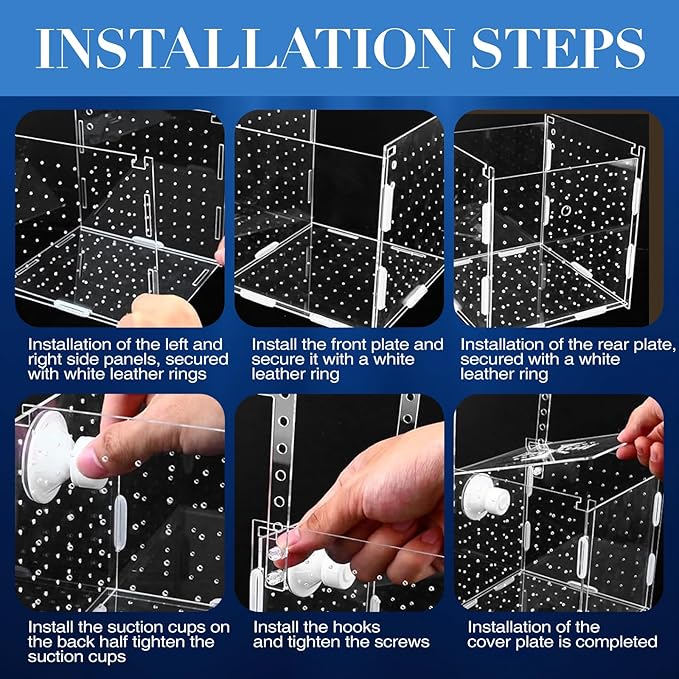 INSTALLATION STEPS

Installation of the left and right side panels, secured with white leather rings

Install the front plate and secure it with a white leather ring

Installation of the rear plate, secured with a white leather ring

Install the suction cups on the back half tighten the suction cups

Install the hooks and tighten the screws

Installation of the cover plate is completed