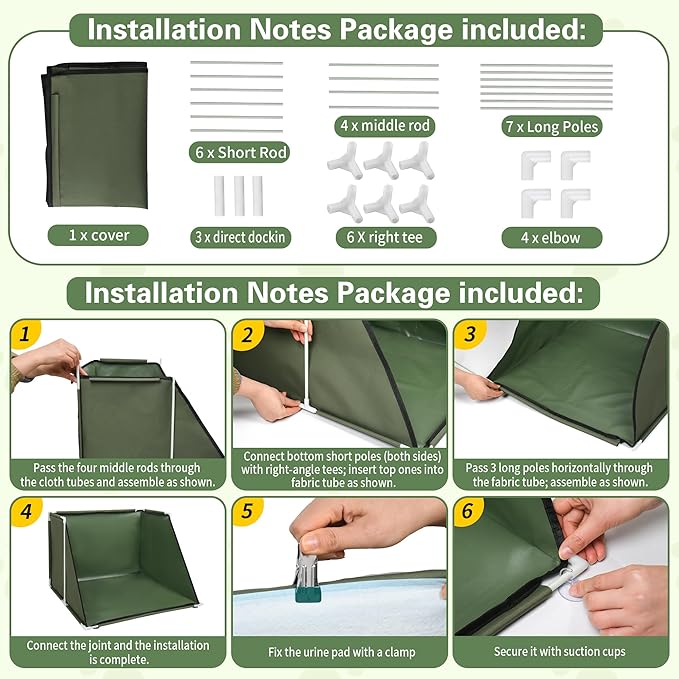 Installation Notes Package included:

1 x cover

6 x Short Rod

3 x direct dockin

4 x middle rod

6 X right tee

7 x Long Poles

4 x elbow

Installation Notes Package included:

1

Pass the four middle rods through the cloth tubes and assemble as shown.

2

Connect bottom short poles (both sides) with right-angle tees; insert top ones into fabric tube as shown.

3

Pass 3 long poles horizontally through the fabric tube; assemble as shown.

4

Connect the joint and the installation is complete.

5

Fix the urine pad with a clamp

6

Secure it with suction cups