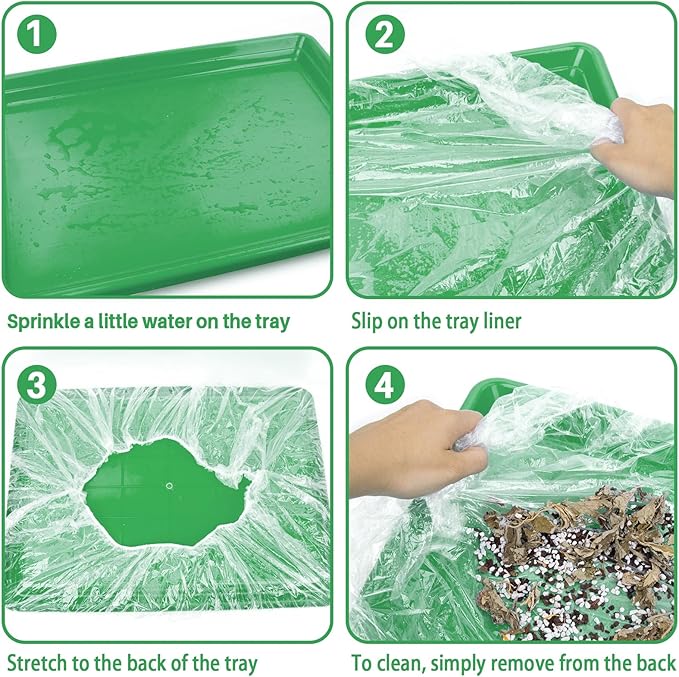 1

Sprinkle a little water on the tray

2

Slip on the tray liner

3

Stretch to the back of the tray

4

To clean, simply remove from the back