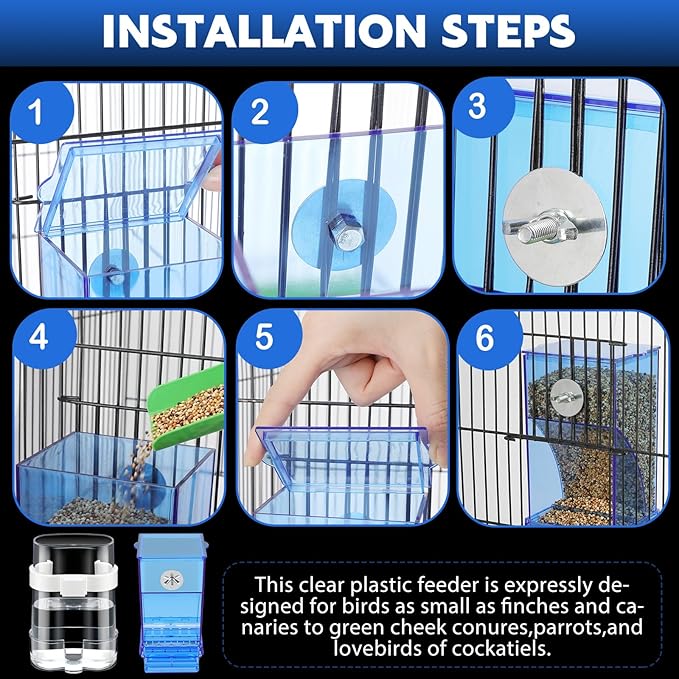 INSTALLATION STEPS

1

2

3

4

5

6

This clear plastic feeder is expressly designed for birds as small as finches and canaries to green cheek conures,parrots,and lovebirds of cockatiels.