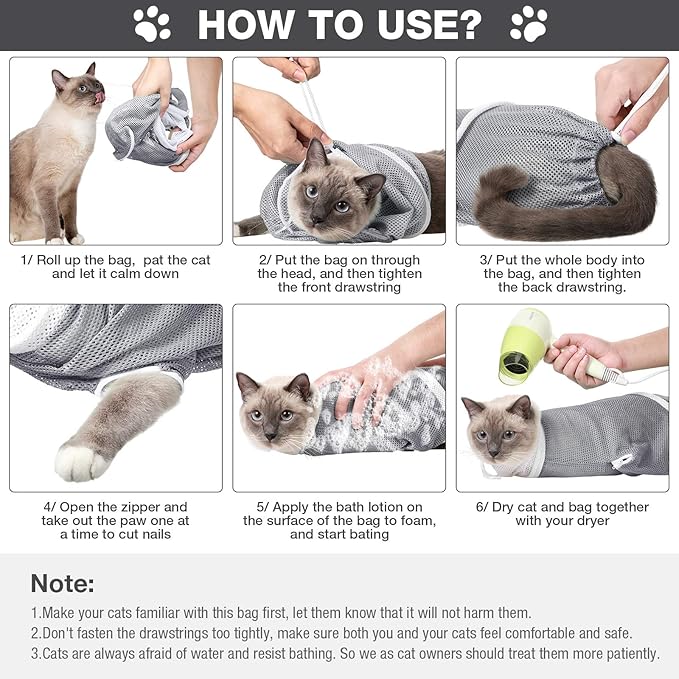 HOW TO USE?

1/ Roll up the bag, pat the cat and let it calm down

2/ Put the bag on through the head, and then tighten the front drawstring

3/ Put the whole body into the bag, and then tighten the back drawstring.

4/ Open the zipper and take out the paw one at a time to cut nails

5/ Apply the bath lotion on the surface of the bag to foam, and start bating

6/ Dry cat and bag together with your dryer

Note:

1.Make your cats familiar with this bag first, let them know that it will not harm them.

2.Don't fasten the drawstrings too tightly, make sure both you and your cats feel comfortable and safe.

3.Cats are always afraid of water and resist bathing. So we as cat owners should treat them more patiently.