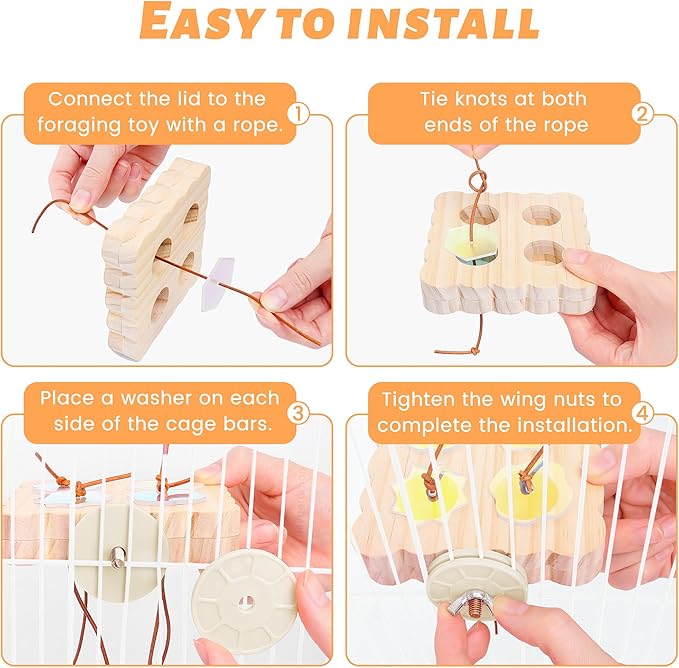 EASY TO INSTALL

Connect the lid to the foraging toy with a rope. 1

Tie knots at both ends of the rope 2

Place a washer on each side of the cage bars. 3

Tighten the wing nuts to complete the installation. 4