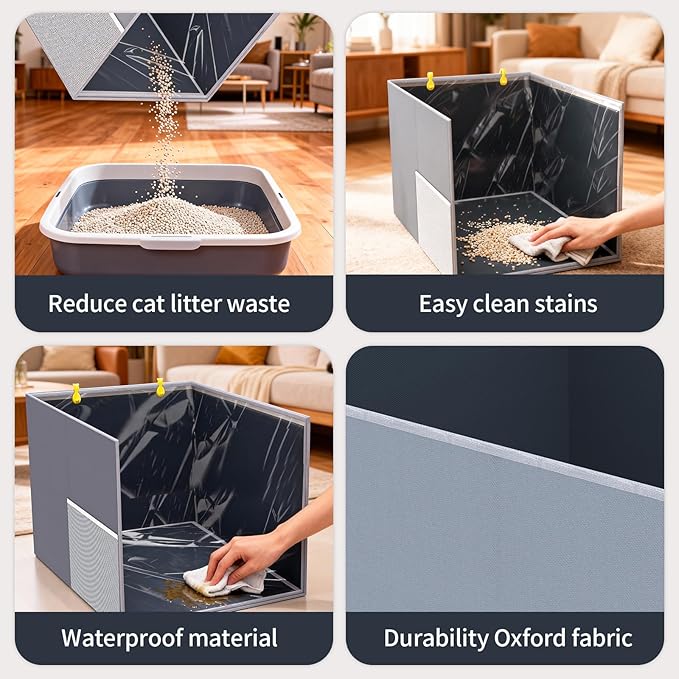 Reduce cat litter waste

Easy clean stains

Waterproof material

Durability Oxford fabric