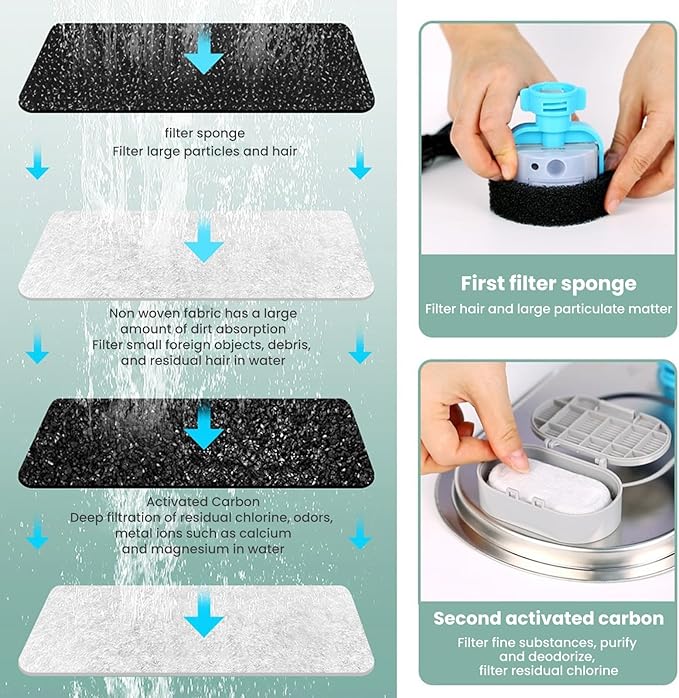 filter sponge
Filter large particles and hair

Non woven fabric has a large amount of dirt absorption
Filter small foreign objects, debris, and residual hair in water

Activated Carbon
Deep filtration of residual chlorine, odors, metal ions such as calcium and magnesium in water

First filter sponge
Filter hair and large particulate matter

Second activated carbon
Filter fine substances, purify and deodorize, filter residual chlorine