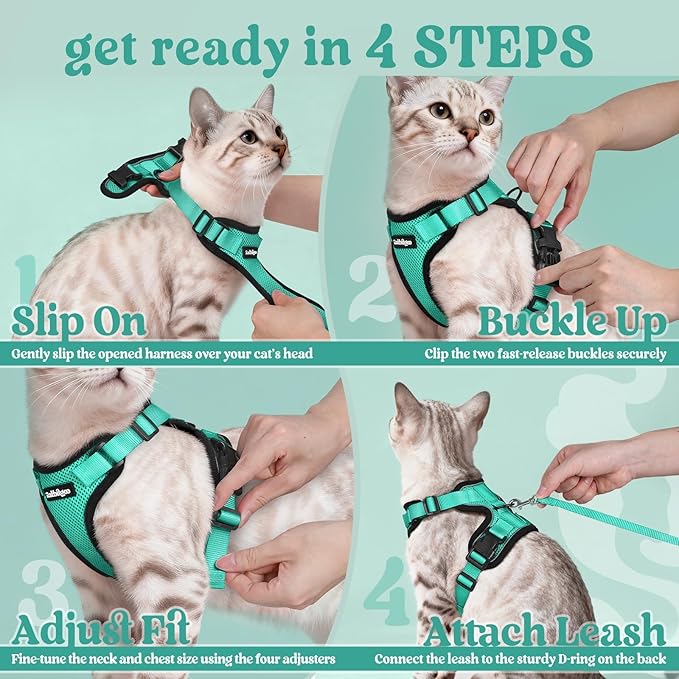 get ready in 4 STEPS

1

Slip On

Gently slip the opened harness over your cat's head

2

Buckle Up

Clip the two fast-release buckles securely

3

Adjust Fit

Fine-tune the neck and chest size using the four adjusters

4

Attach Leash

Connect the leash to the sturdy D-ring on the back