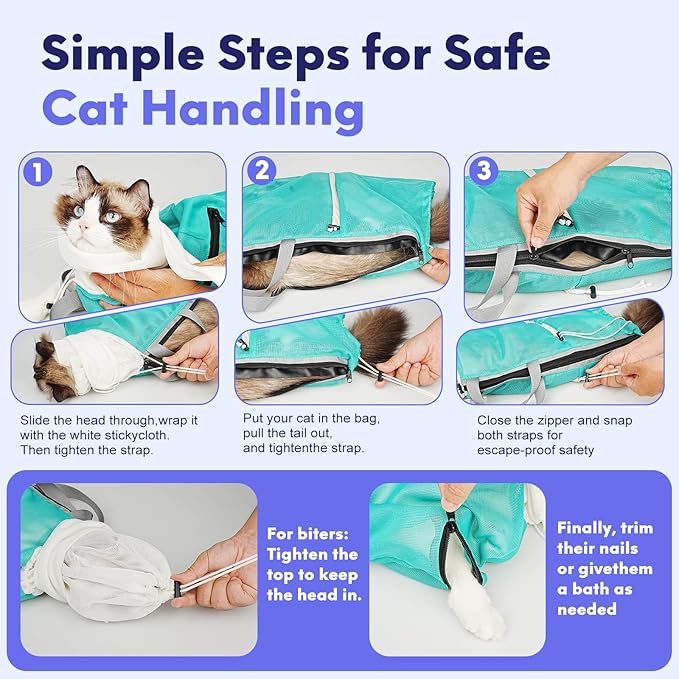 Simple Steps for Safe Cat Handling

1

Slide the head through,wrap it with the white stickycloth. Then tighten the strap.

2

Put your cat in the bag, pull the tail out, and tightenthe strap.

3

Close the zipper and snap both straps for escape-proof safety

For biters: Tighten the top to keep the head in.

Finally, trim their nails or givethem a bath as needed