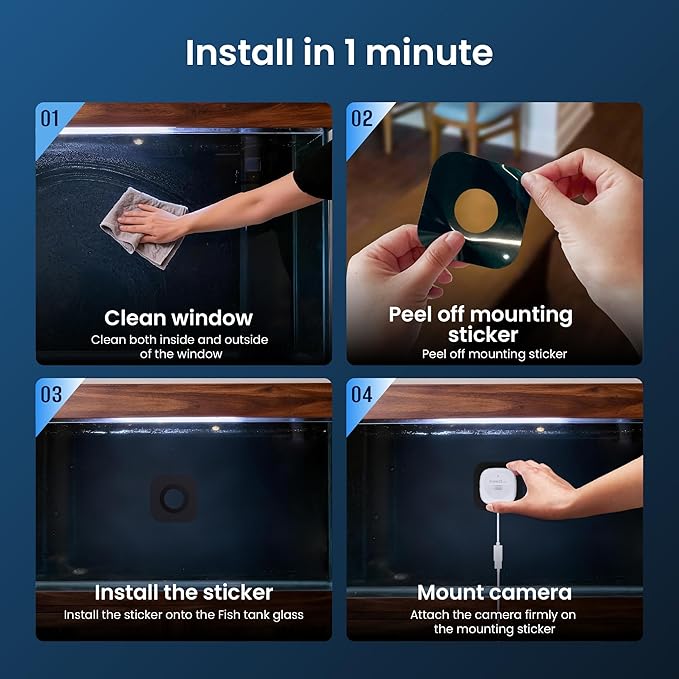 Install in 1 minute

01

Clean window

Clean both inside and outside of the window

02

Peel off mounting sticker

Peel off mounting sticker

03

Install the sticker

Install the sticker onto the Fish tank glass

04

Mount camera

Attach the camera firmly on the mounting sticker