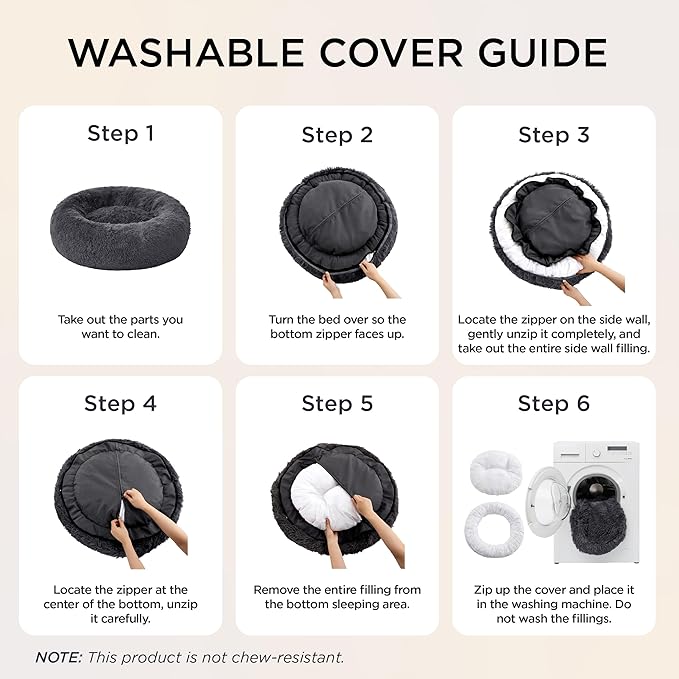 WASHABLE COVER GUIDE

Step 1

Take out the parts you want to clean.

Step 2

Turn the bed over so the bottom zipper faces up.

Step 3

Locate the zipper on the side wall, gently unzip it completely, and take out the entire side wall filling.

Step 4

Locate the zipper at the center of the bottom, unzip it carefully.

Step 5

Remove the entire filling from the bottom sleeping area.

Step 6

Zip up the cover and place it in the washing machine. Do not wash the fillings.

NOTE: This product is not chew-resistant.