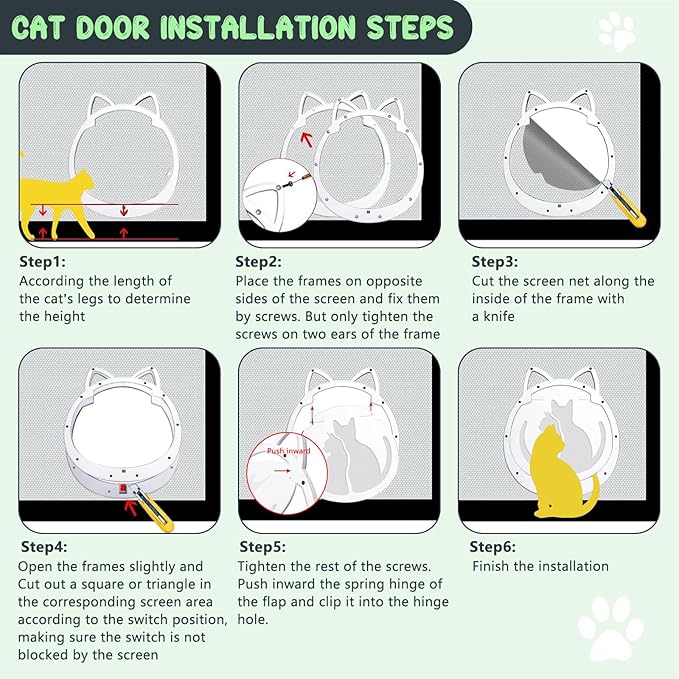 CAT DOOR INSTALLATION STEPS

Step1:
According the length of the cat's legs to determine the height

Step2:
Place the frames on opposite sides of the screen and fix them by screws. But only tighten the screws on two ears of the frame

Step3:
Cut the screen net along the inside of the frame with a knife

Push inward

Step4:
Open the frames slightly and Cut out a square or triangle in the corresponding screen area according to the switch position, making sure the switch is not blocked by the screen

Step5:
Tighten the rest of the screws. Push inward the spring hinge of the flap and clip it into the hinge hole.

Step6:
Finish the installation