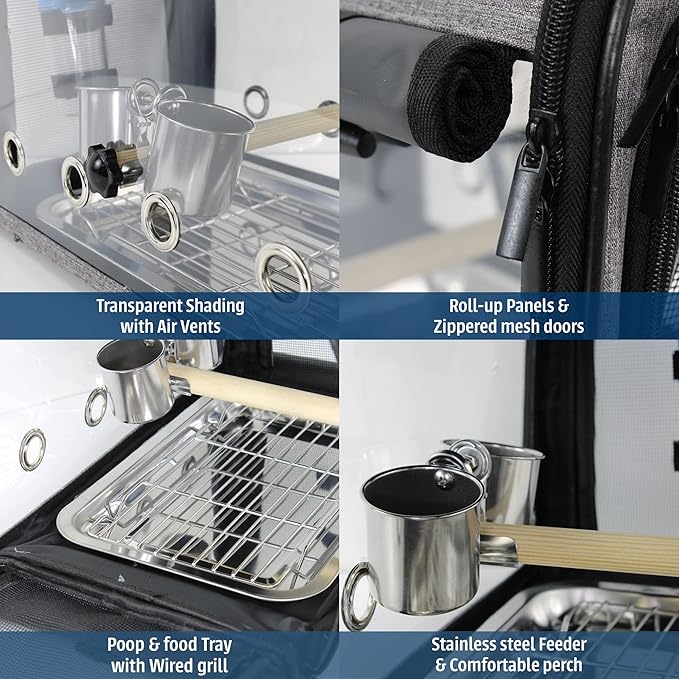 Transparent Shading with Air Vents

Roll-up Panels & Zippered mesh doors

Poop & food Tray with Wired grill

Stainless steel Feeder & Comfortable perch