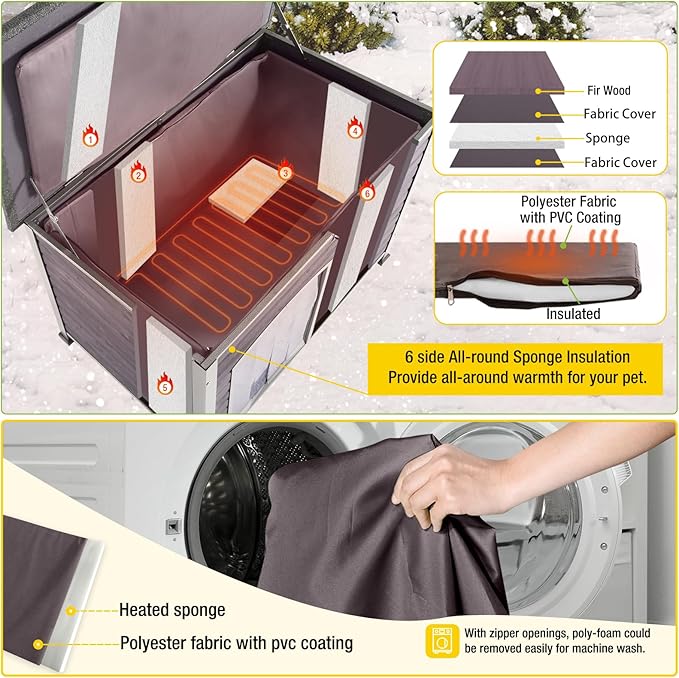 1

2

3

4

5

6

Fir Wood

Fabric Cover

Sponge

Fabric Cover

Polyester Fabric with PVC Coating

Insulated

6 side All-round Sponge Insulation
Provide all-around warmth for your pet.

Heated sponge

Polyester fabric with pvc coating

With zipper openings, poly-foam could be removed easily for machine wash.