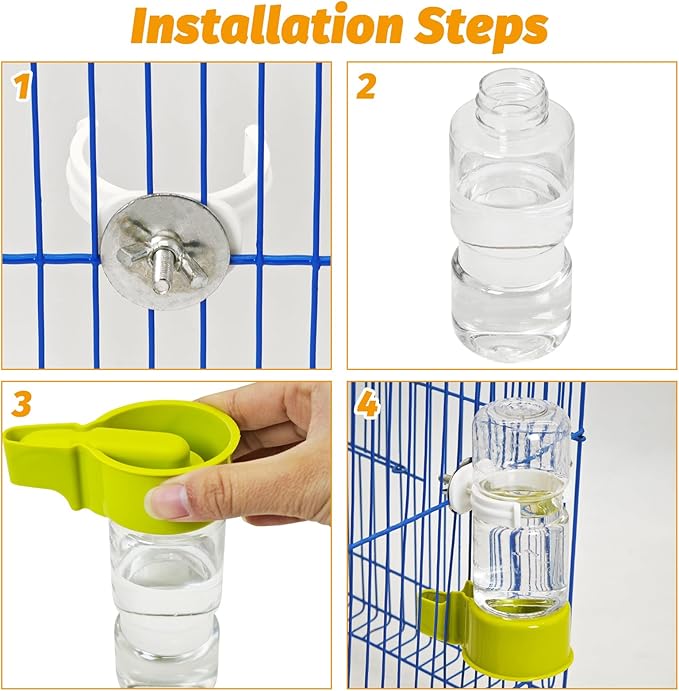 Installation Steps

1

2

3

4