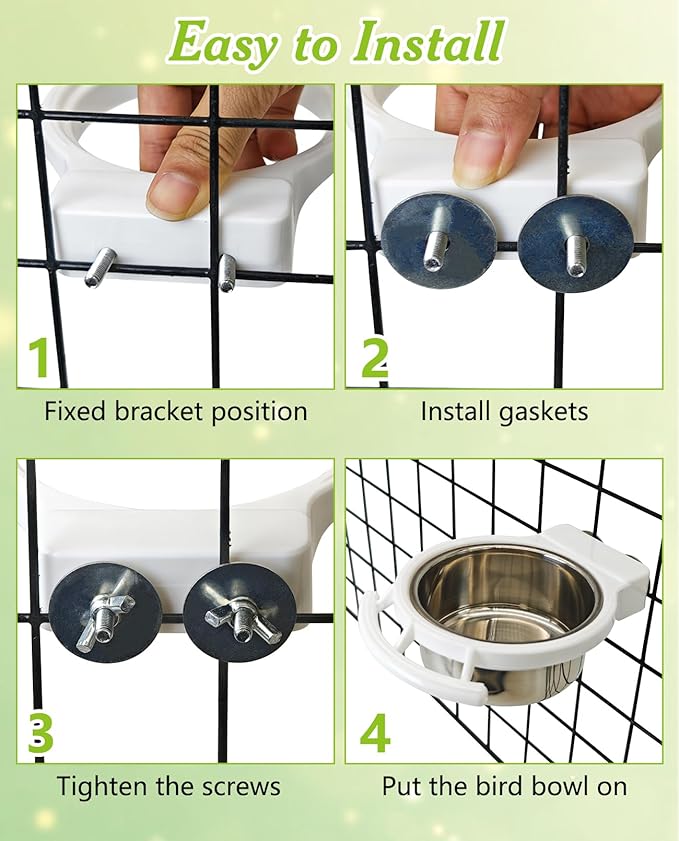 Easy to Install

1
Fixed bracket position

2
Install gaskets

3
Tighten the screws

4
Put the bird bowl on