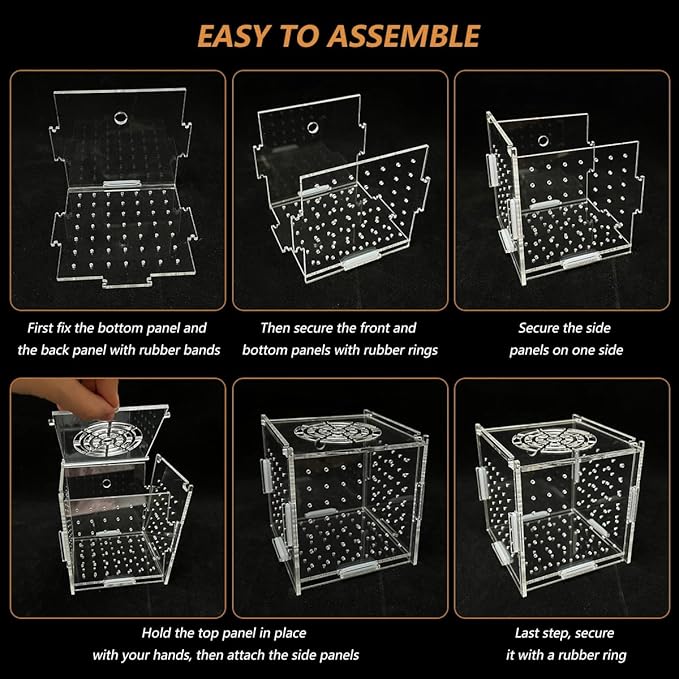 EASY TO ASSEMBLE

First fix the bottom panel and the back panel with rubber bands

Then secure the front and bottom panels with rubber rings

Secure the side panels on one side

Hold the top panel in place with your hands, then attach the side panels

Last step, secure it with a rubber ring