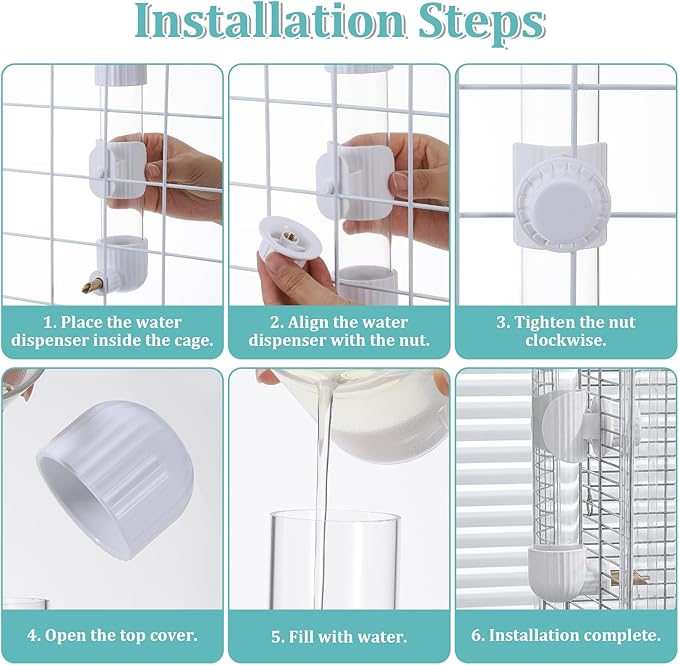 Installation Steps

1. Place the water dispenser inside the cage.

2. Align the water dispenser with the nut.

3. Tighten the nut clockwise.

4. Open the top cover.

5. Fill with water.

6. Installation complete.