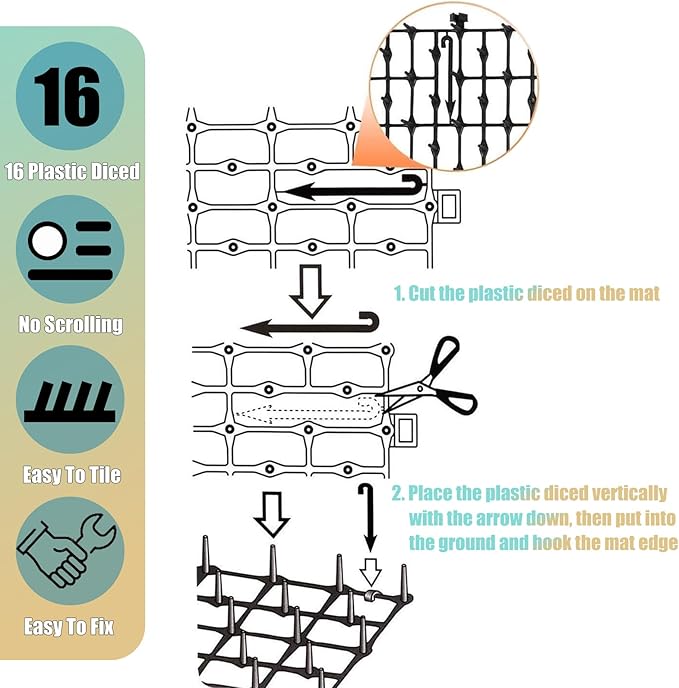 16

16 Plastic Diced

No Scrolling

Easy To Tile

Easy To Fix

1. Cut the plastic diced on the mat

2. Place the plastic diced vertically with the arrow down, then put into the ground and hook the mat edge