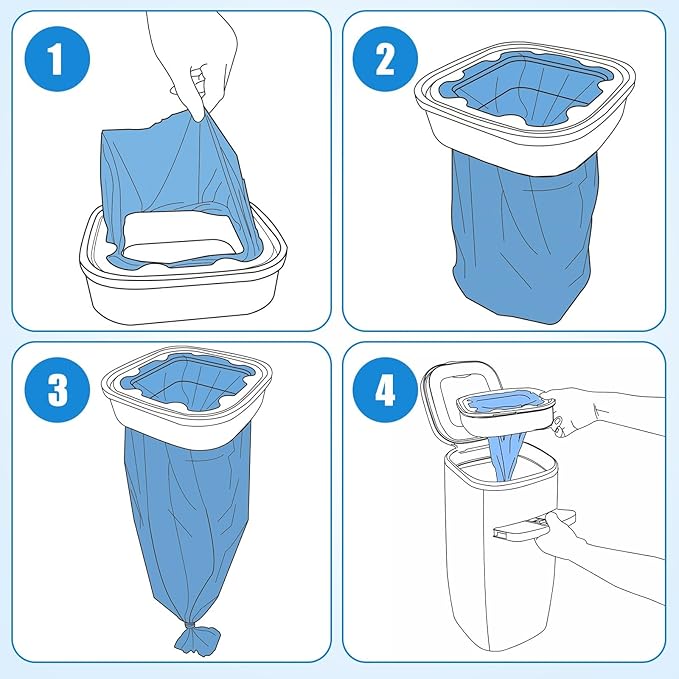 1

2

3

4