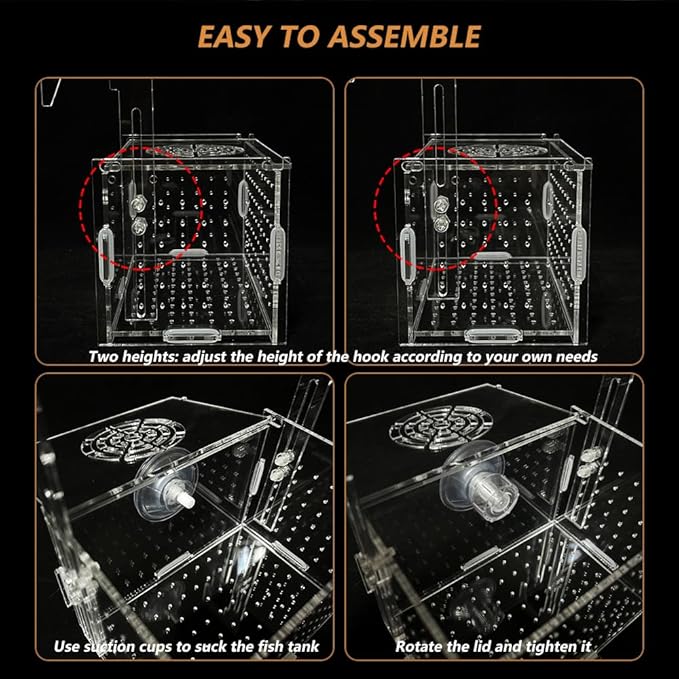 EASY TO ASSEMBLE

Two heights: adjust the height of the hook according to your own needs

Use suction cups to suck the fish tank

Rotate the lid and tighten it