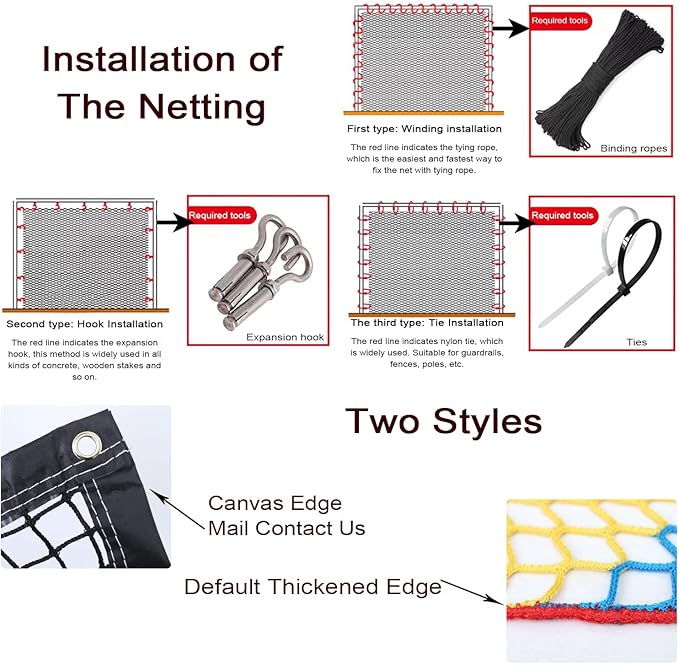 Installation of The Netting

Required tools

First type: Winding installation

The red line indicates the tying rope, which is the easiest and fastest way to fix the net with tying rope.

Binding ropes

Required tools

Second type: Hook Installation

The red line indicates the expansion hook, this method is widely used in all kinds of concrete, wooden stakes and so on.

Expansion hook

Required tools

The third type: Tie Installation

The red line indicates nylon tie, which is widely used. Suitable for guardrails, fences, poles, etc.

Ties

Two Styles

Canvas Edge
Mail Contact Us

Default Thickened Edge