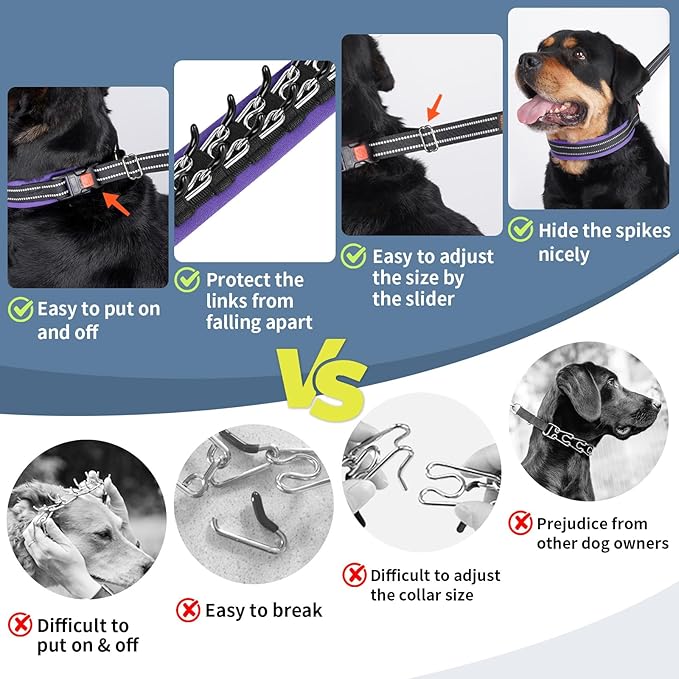 Easy to put on and off

Protect the links from falling apart

Easy to adjust the size by the slider

Hide the spikes nicely

VS

Difficult to put on & off

Easy to break

Difficult to adjust the collar size

Prejudice from other dog owners