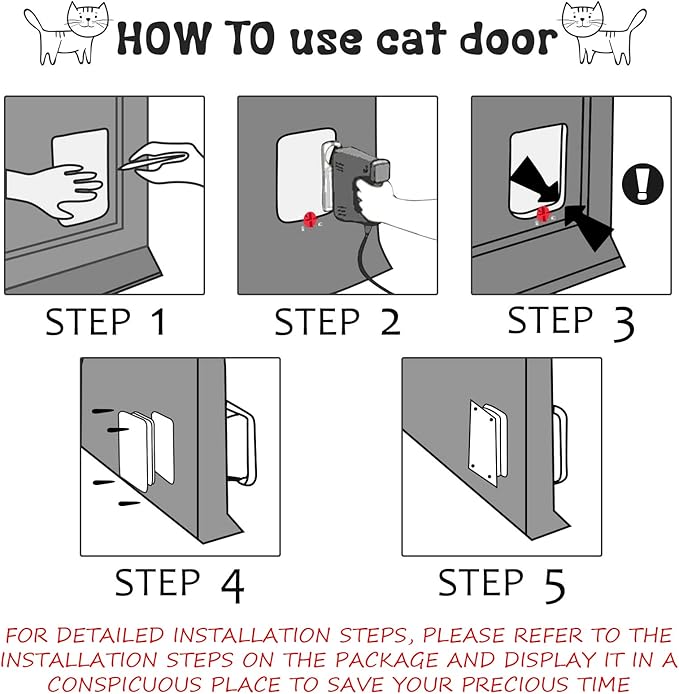 HOW TO use cat door

STEP 1

STEP 2

STEP 3

STEP 4

STEP 5

FOR DETAILED INSTALLATION STEPS, PLEASE REFER TO THE INSTALLATION STEPS ON THE PACKAGE AND DISPLAY IT IN A CONSPICUOUS PLACE TO SAVE YOUR PRECIOUS TIME