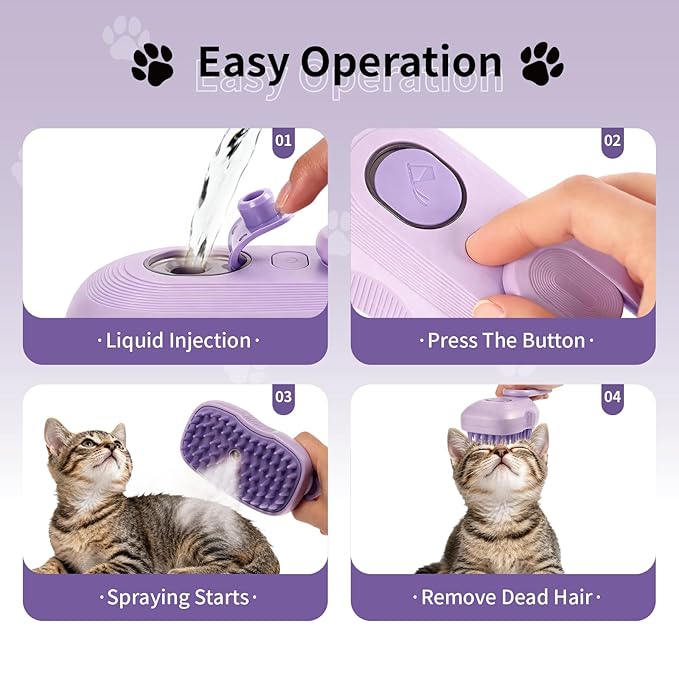 Easy Operation

01
·Liquid Injection·

02
·Press The Button·

03
·Spraying Starts·

04
·Remove Dead Hair·