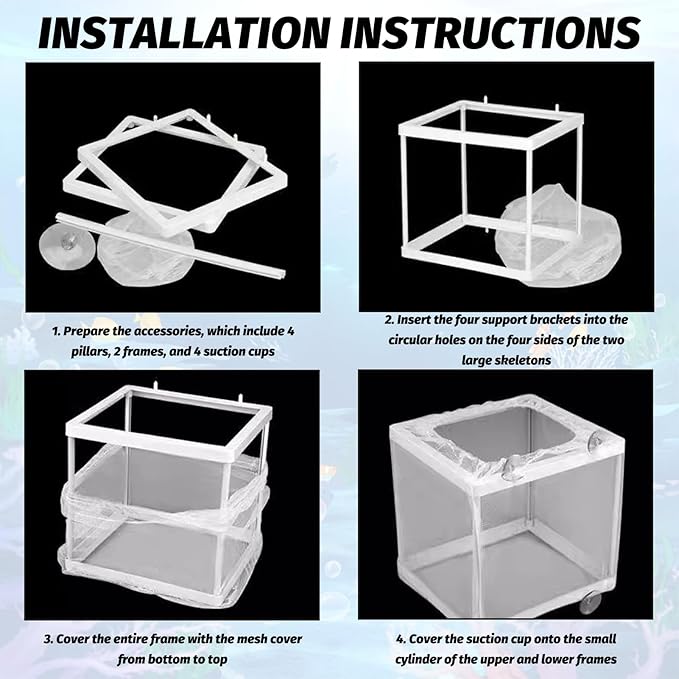 INSTALLATION INSTRUCTIONS

1. Prepare the accessories, which include 4 pillars, 2 frames, and 4 suction cups

2. Insert the four support brackets into the circular holes on the four sides of the two large skeletons

3. Cover the entire frame with the mesh cover from bottom to top

4. Cover the suction cup onto the small cylinder of the upper and lower frames