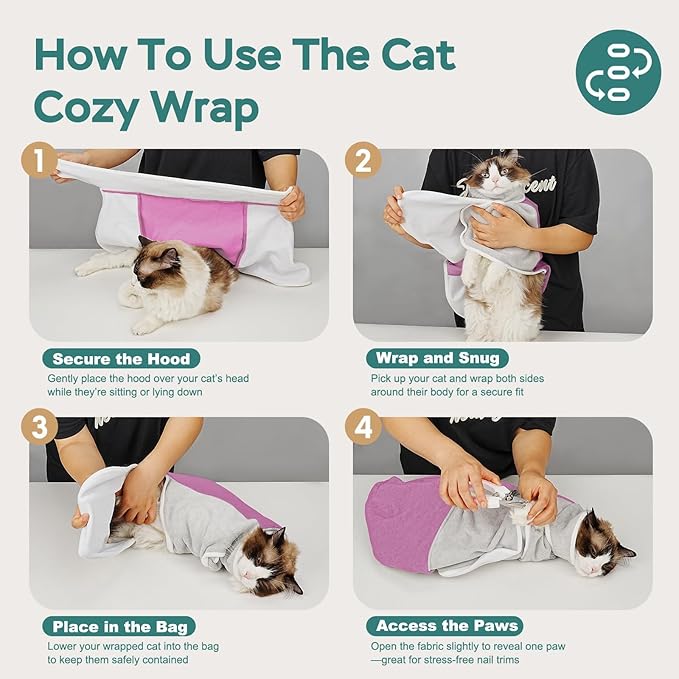 How To Use The Cat Cozy Wrap

1

Secure the Hood
Gently place the hood over your cat's head while they're sitting or lying down

2

Wrap and Snug
Pick up your cat and wrap both sides around their body for a secure fit

3

Place in the Bag
Lower your wrapped cat into the bag to keep them safely contained

4

Access the Paws
Open the fabric slightly to reveal one paw —great for stress-free nail trims