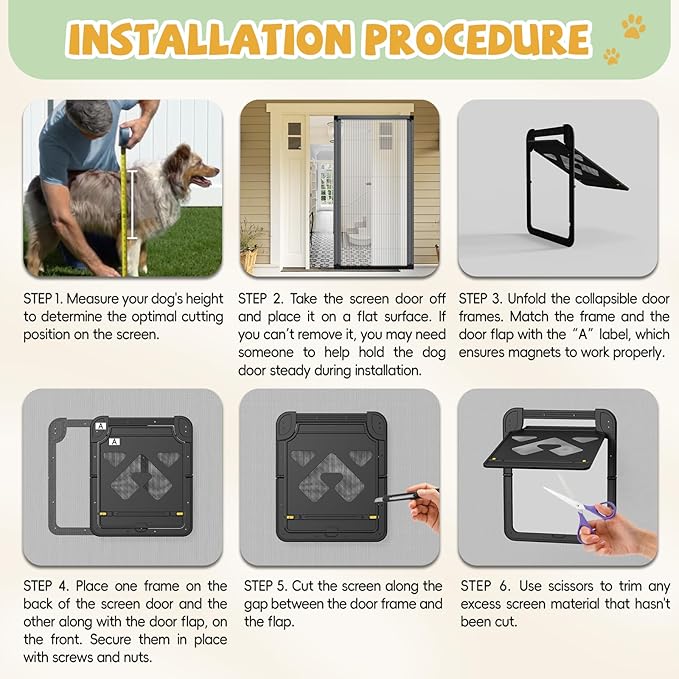 INSTALLATION PROCEDURE

STEP 1. Measure your dog's height to determine the optimal cutting position on the screen.

STEP 2. Take the screen door off and place it on a flat surface. If you can't remove it, you may need someone to help hold the dog door steady during installation.

STEP 3. Unfold the collapsible door frames. Match the frame and the door flap with the "A" label, which ensures magnets to work properly.

A

A

STEP 4. Place one frame on the back of the screen door and the other along with the door flap, on the front. Secure them in place with screws and nuts.

STEP 5. Cut the screen along the gap between the door frame and the flap.

STEP 6. Use scissors to trim any excess screen material that hasn't been cut.