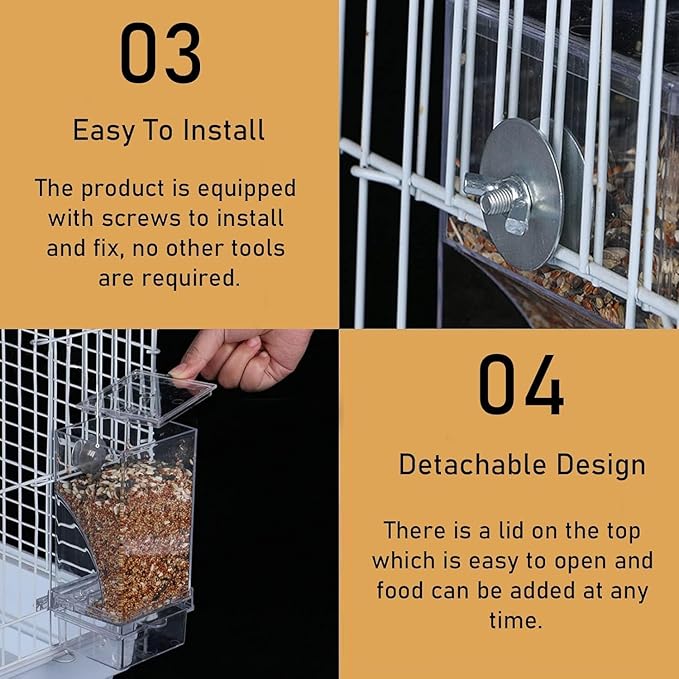 03

Easy To Install

The product is equipped with screws to install and fix, no other tools are required.

04

Detachable Design

There is a lid on the top which is easy to open and food can be added at any time.