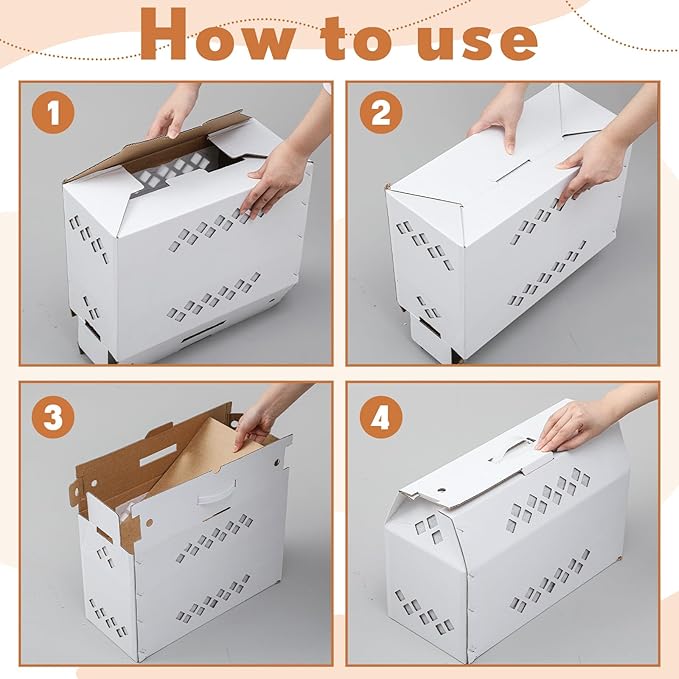 How to use

1

2

3

4