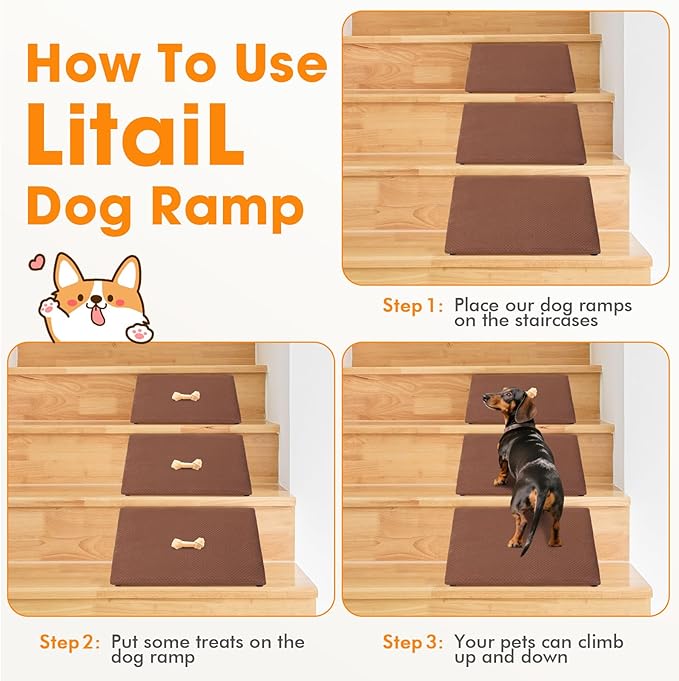 How To Use
LitaiL
Dog Ramp

Step 1: Place our dog ramps on the staircases

Step 2: Put some treats on the dog ramp

Step 3: Your pets can climb up and down