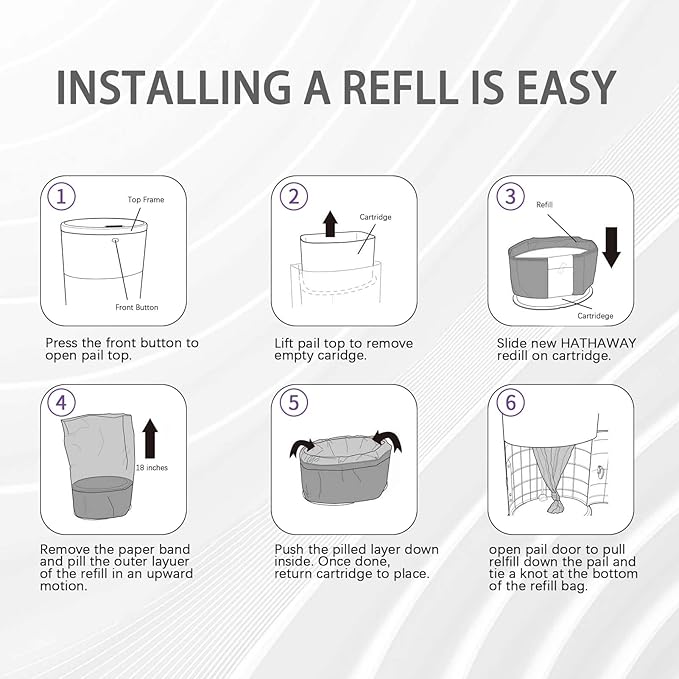 INSTALLING A REFLL IS EASY

1

Top Frame

Front Button

Press the front button to open pail top.

2

Cartridge

Lift pail top to remove empty caridge.

3

Refill

Cartridege

Slide new HATHAWAY redill on cartridge.

4

18 inches

Remove the paper band and pill the outer layuer of the refill in an upward motion.

5

Push the pilled layer down inside. Once done, return cartridge to place.

6

open pail door to pull relfill down the pail and tie a knot at the bottom of the refill bag.