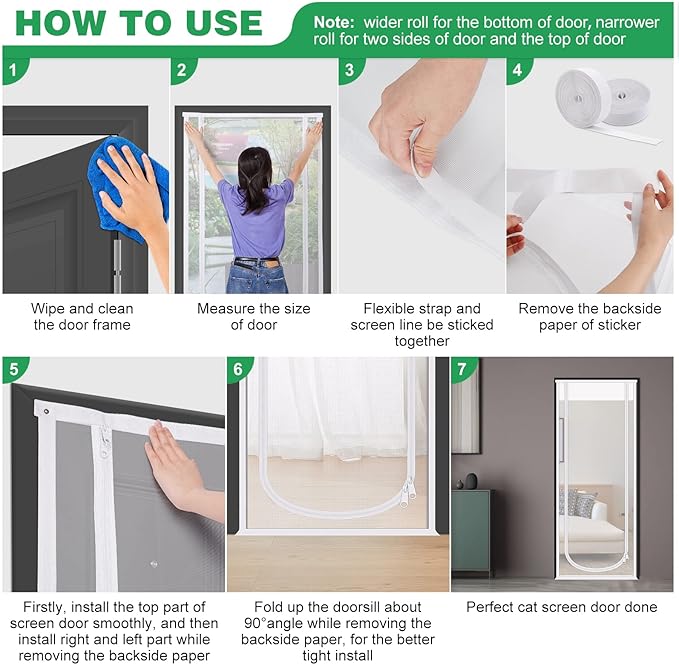 HOW TO USE

Note: wider roll for the bottom of door, narrower roll for two sides of door and the top of door

1

Wipe and clean the door frame

2

Measure the size of door

3

Flexible strap and screen line be sticked together

4

Remove the backside paper of sticker

5

Firstly, install the top part of screen door smoothly, and then install right and left part while removing the backside paper

6

Fold up the doorsill about 90°angle while removing the backside paper, for the better tight install

7

Perfect cat screen door done