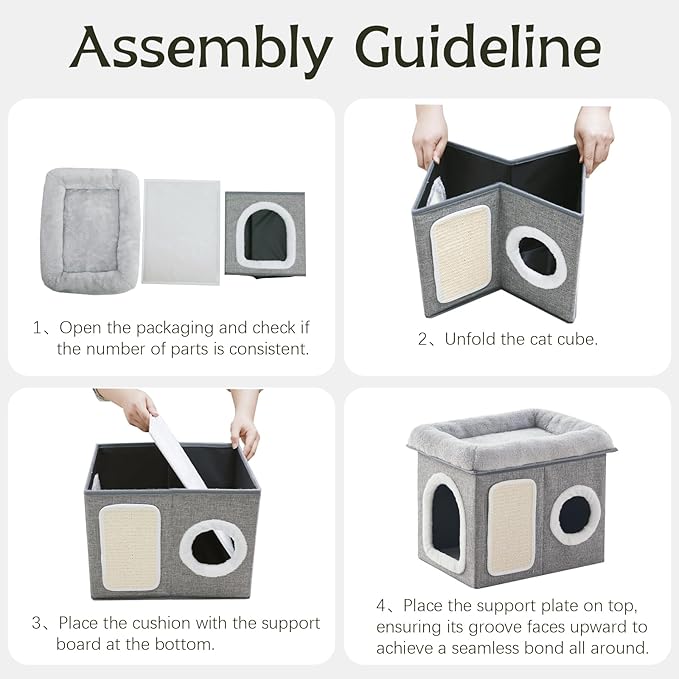 Assembly Guideline

1、Open the packaging and check if the number of parts is consistent.

2、Unfold the cat cube.

3、Place the cushion with the support board at the bottom.

4、Place the support plate on top, ensuring its groove faces upward to achieve a seamless bond all around.