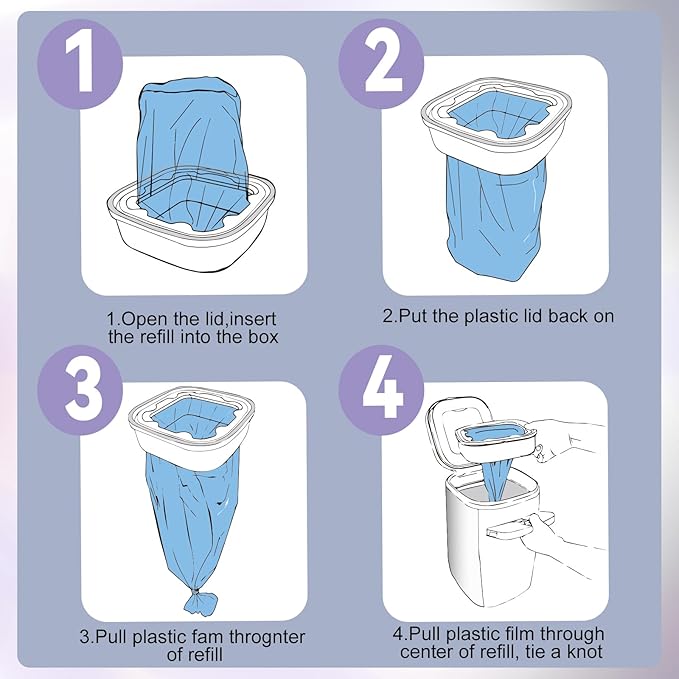 1

1.Open the lid,insert the refill into the box

2

2.Put the plastic lid back on

3

3.Pull plastic fam thrognter of refill

4

4.Pull plastic film through center of refill, tie a knot