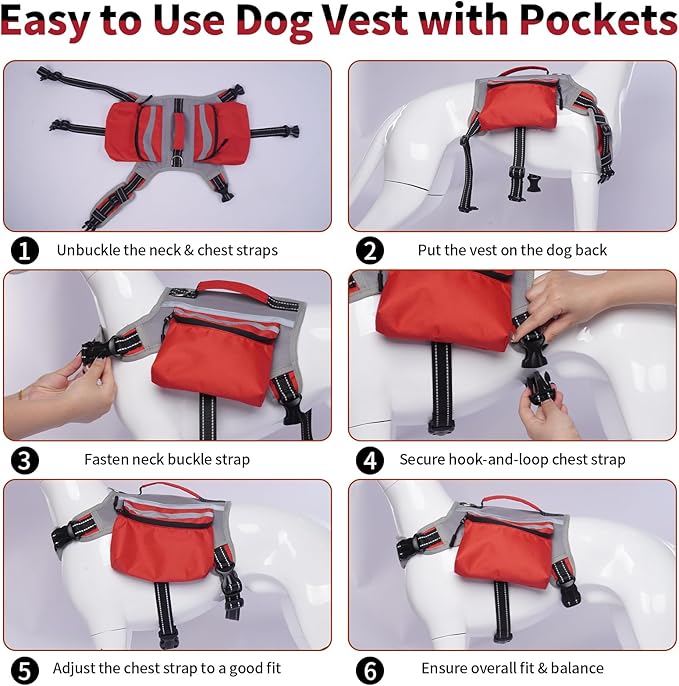 Easy to Use Dog Vest with Pockets

1 Unbuckle the neck & chest straps

2 Put the vest on the dog back

3 Fasten neck buckle strap

4 Secure hook-and-loop chest strap

5 Adjust the chest strap to a good fit

6 Ensure overall fit & balance