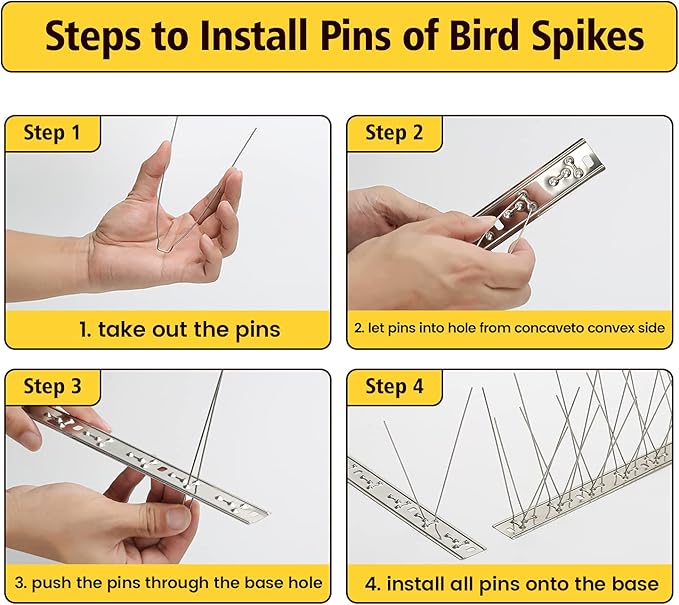 Steps to Install Pins of Bird Spikes

Step 1

1. take out the pins

Step 2

2. let pins into hole from concaveto convex side

Step 3

3. push the pins through the base hole

Step 4

4. install all pins onto the base