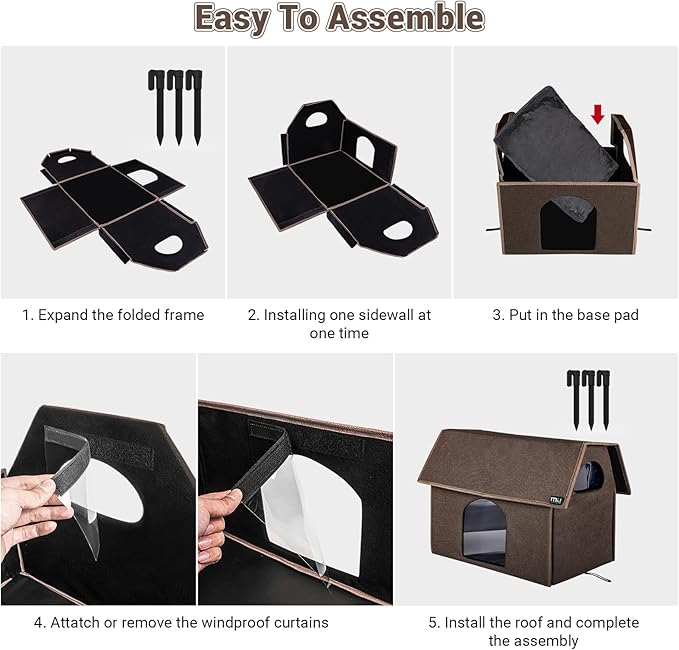 Easy To Assemble

1. Expand the folded frame

2. Installing one sidewall at one time

3. Put in the base pad

4. Attatch or remove the windproof curtains

5. Install the roof and complete the assembly