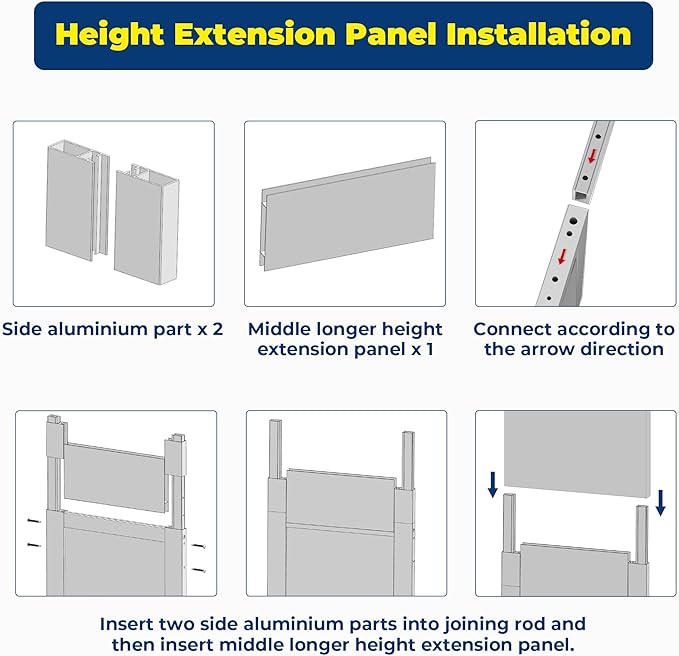 Height Extension Panel Installation

Side aluminium part x 2

Middle longer height extension panel x 1

Connect according to the arrow direction

Insert two side aluminium parts into joining rod and then insert middle longer height extension panel.