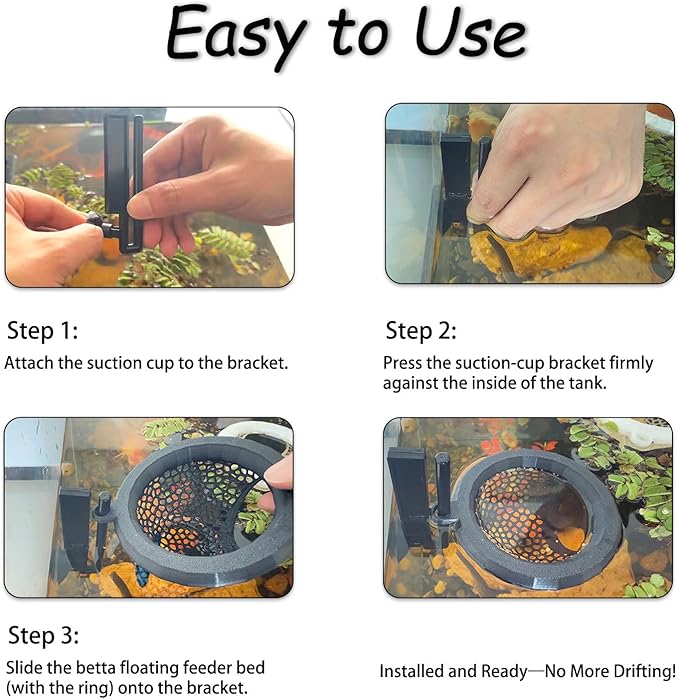 Easy to Use

Step 1:
Attach the suction cup to the bracket.

Step 2:
Press the suction-cup bracket firmly against the inside of the tank.

Step 3:
Slide the betta floating feeder bed (with the ring) onto the bracket.

Installed and Ready—No More Drifting!