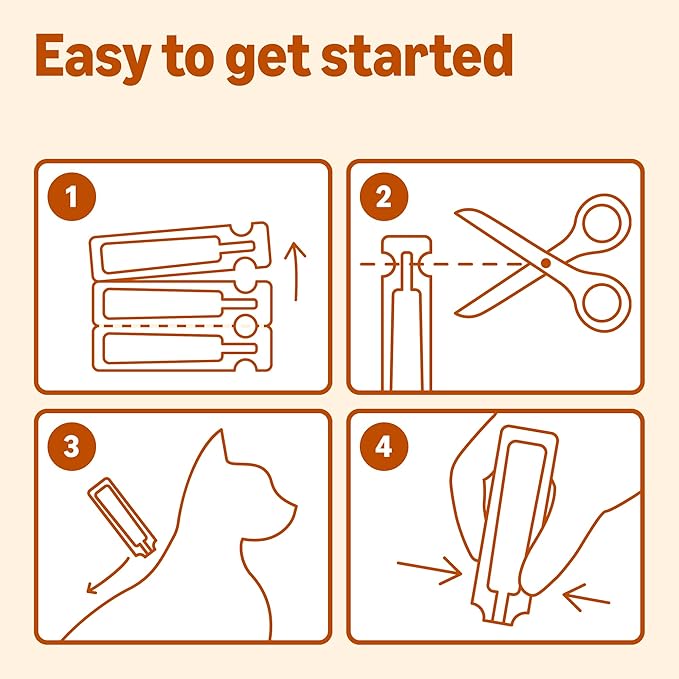 Easy to get started

1

2

3

4