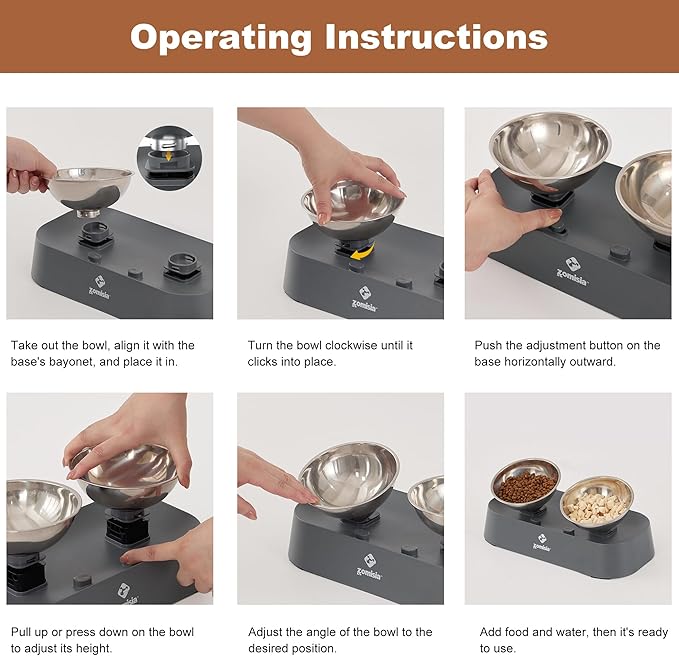 Operating Instructions

zomisia

Take out the bowl, align it with the base's bayonet, and place it in.

zomisia

Turn the bowl clockwise until it clicks into place.

zomisia

Push the adjustment button on the base horizontally outward.

zomisia

Pull up or press down on the bowl to adjust its height.

zomisia

Adjust the angle of the bowl to the desired position.

zomisia

Add food and water, then it's ready to use.