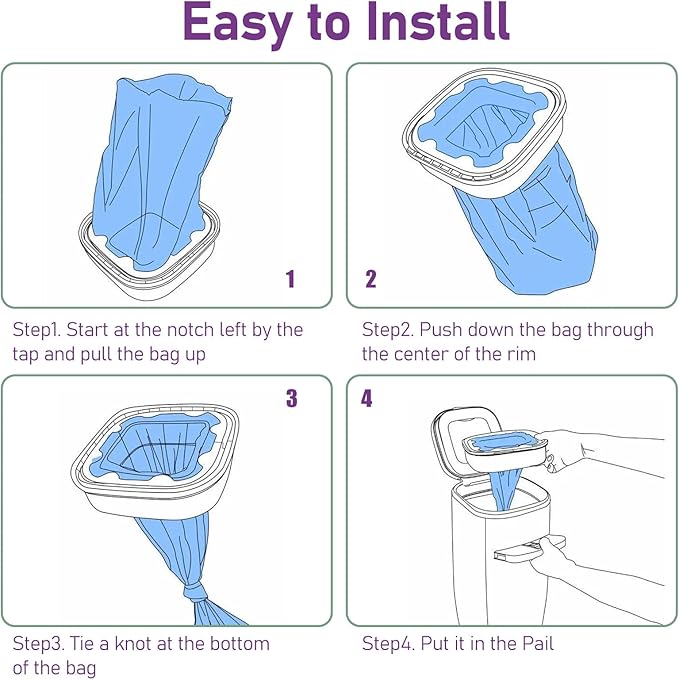 Easy to Install

1

Step1. Start at the notch left by the tap and pull the bag up

2

Step2. Push down the bag through the center of the rim

3

Step3. Tie a knot at the bottom of the bag

4

Step4. Put it in the Pail