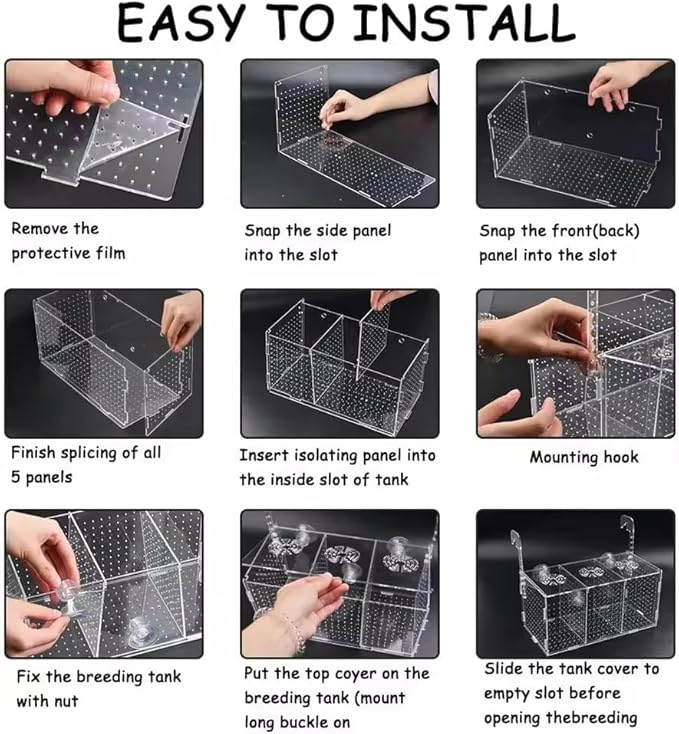 EASY TO INSTALL

Remove the protective film

Snap the side panel into the slot

Snap the front(back) panel into the slot

Finish splicing of all 5 panels

Insert isolating panel into the inside slot of tank

Mounting hook

Fix the breeding tank with nut

Put the top coyer on the breeding tank (mount long buckle on

Slide the tank cover to empty slot before opening thebreeding