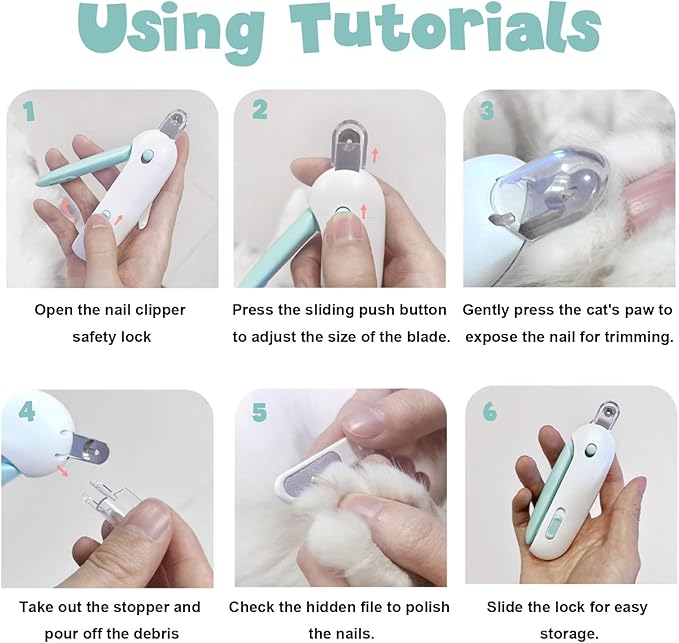 Using Tutorials

1

Open the nail clipper safety lock

2

Press the sliding push button to adjust the size of the blade.

3

Gently press the cat's paw to expose the nail for trimming.

4

Take out the stopper and pour off the debris

5

Check the hidden file to polish the nails.

6

Slide the lock for easy storage.