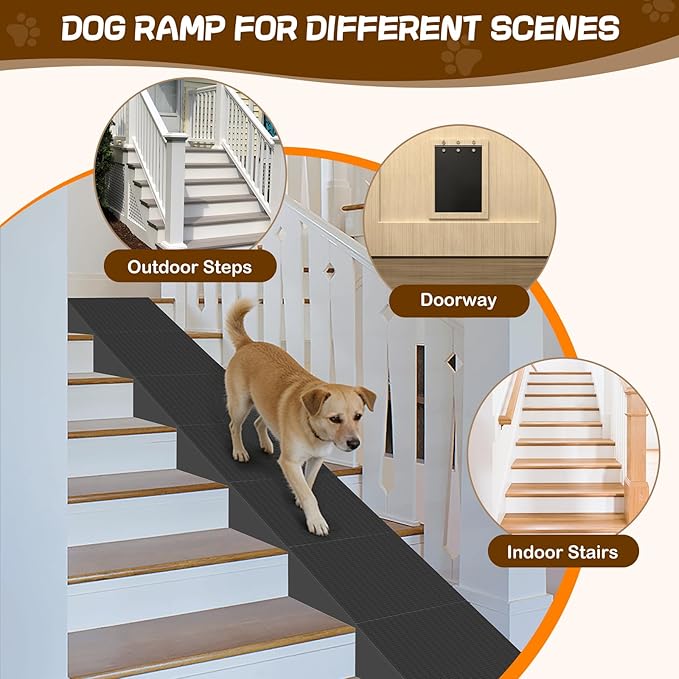 DOG RAMP FOR DIFFERENT SCENES

Outdoor Steps

Doorway

Indoor Stairs