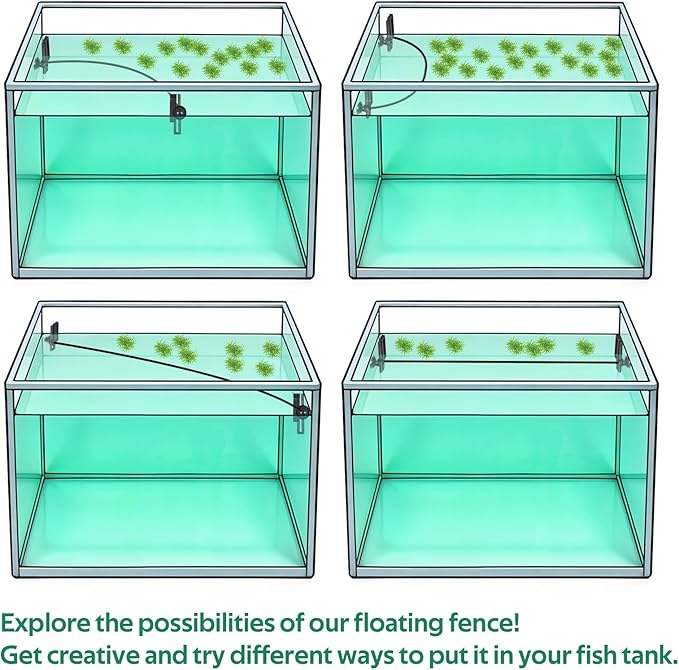 Explore the possibilities of our floating fence!
Get creative and try different ways to put it in your fish tank.